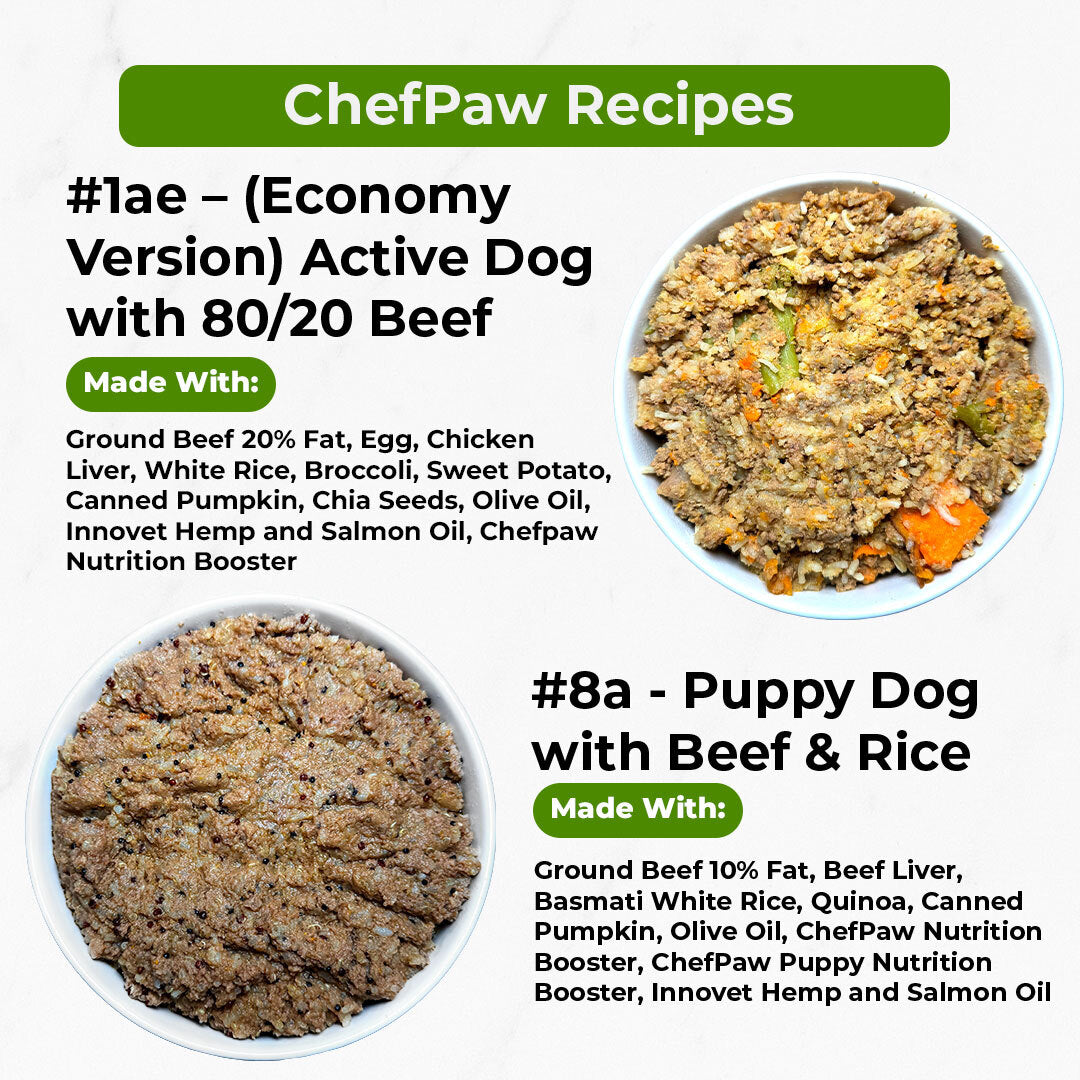 ChefPaw Recipes

#1ae – (Economy Version) Active Dog with 80/20 Beef

Made With:

Ground Beef 20% Fat, Egg, Chicken Liver, White Rice, Broccoli, Sweet Potato, Canned Pumpkin, Chia Seeds, Olive Oil, Innovet Hemp and Salmon Oil, Chefpaw Nutrition Booster

#8a - Puppy Dog with Beef & Rice

Made With:

Ground Beef 10% Fat, Beef Liver, Basmati White Rice, Quinoa, Canned Pumpkin, Olive Oil, ChefPaw Nutrition Booster, ChefPaw Puppy Nutrition Booster, Innovet Hemp and Salmon Oil